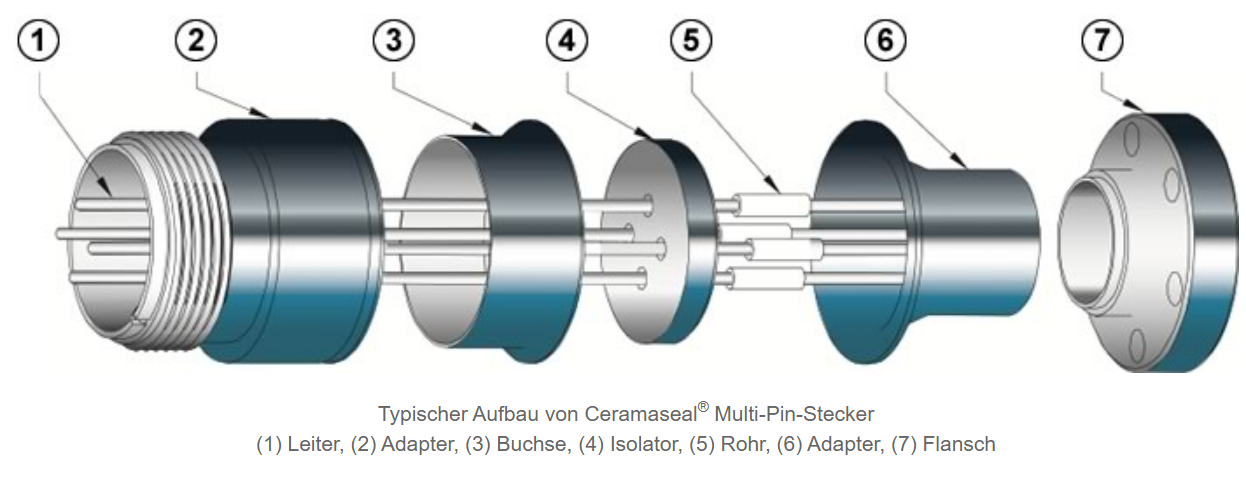 1
2
3
4
5
6
7

Typischer Aufbau von Ceramaseal® Multi-Pin-Stecker
(1) Leiter, (2) Adapter, (3) Buchse, (4) Isolator, (5) Rohr, (6) Adapter, (7) Flansch