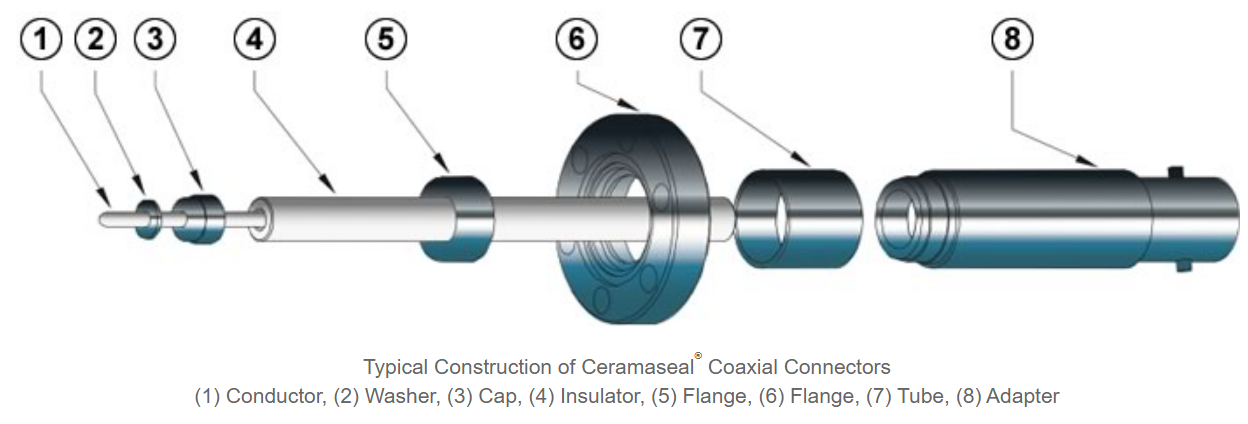 1 2 3 4 5 6 7 8

Typical Construction of Ceramaseal® Coaxial Connectors
(1) Conductor, (2) Washer, (3) Cap, (4) Insulator, (5) Flange, (6) Flange, (7) Tube, (8) Adapter