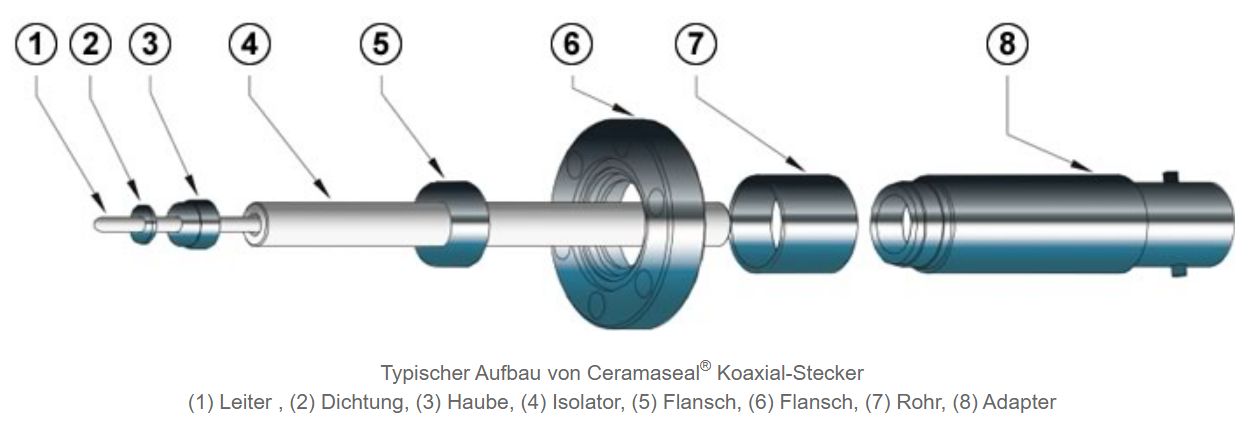 1 2 3 4 5 6 7 8

Typischer Aufbau von Ceramaseal® Koaxial-Stecker
(1) Leiter , (2) Dichtung, (3) Haube, (4) Isolator, (5) Flansch, (6) Flansch, (7) Rohr, (8) Adapter